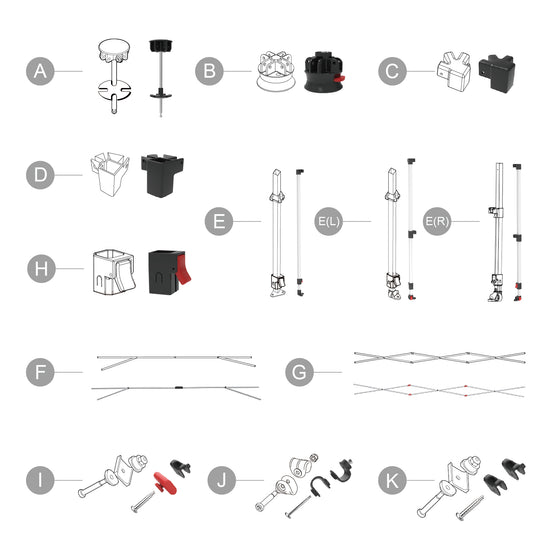 A
B
C
D
E
E(L)
E(R)
H
F
G
I
J
K