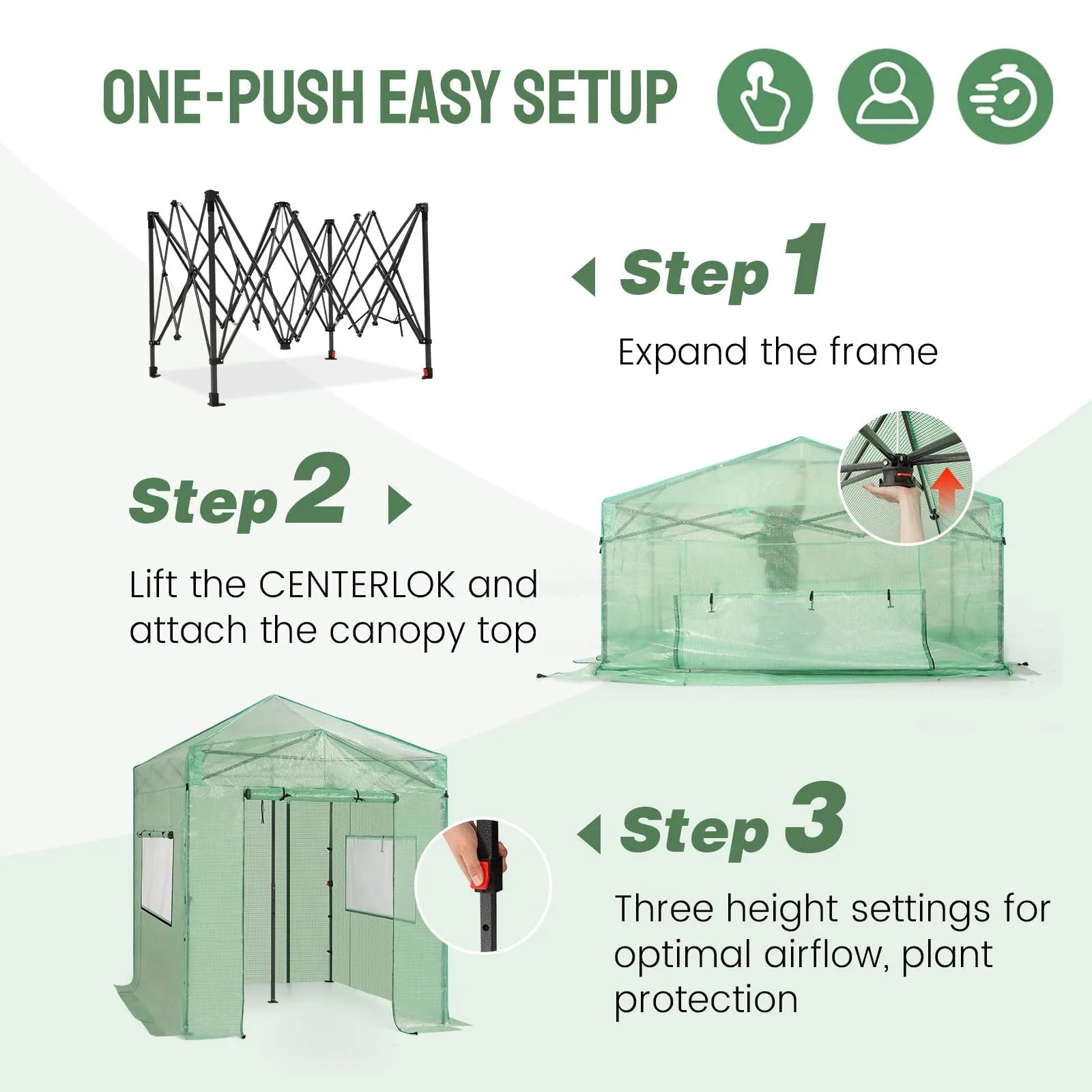 ONE-PUSH EASY SETUP

Step 1

Expand the frame

Step 2

Lift the CENTERLOK and attach the canopy top

Step 3

Three height settings for optimal airflow, plant protection