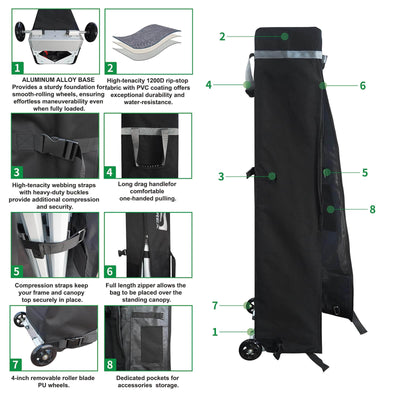 1

ALUMINUM ALLOY BASE
Provides a sturdy foundation for smooth-rolling wheels, ensuring effortless maneuverability even when fully loaded.

2

High-tenacity 1200D rip-stop fabric with PVC coating offers exceptional durability and water-resistance.

3

High-tenacity webbing straps with heavy-duty buckles provide additional compression and security.

4

Long drag handlefor comfortable one-handed pulling.

5

Compression straps keep your frame and canopy top securely in place.

6

Full length zipper allows the bag to be placed over the standing canopy.

7

4-inch removable roller blade PU wheels.

8

Dedicated pockets for accessories storage.

2
4
6
3
5
8
7
1