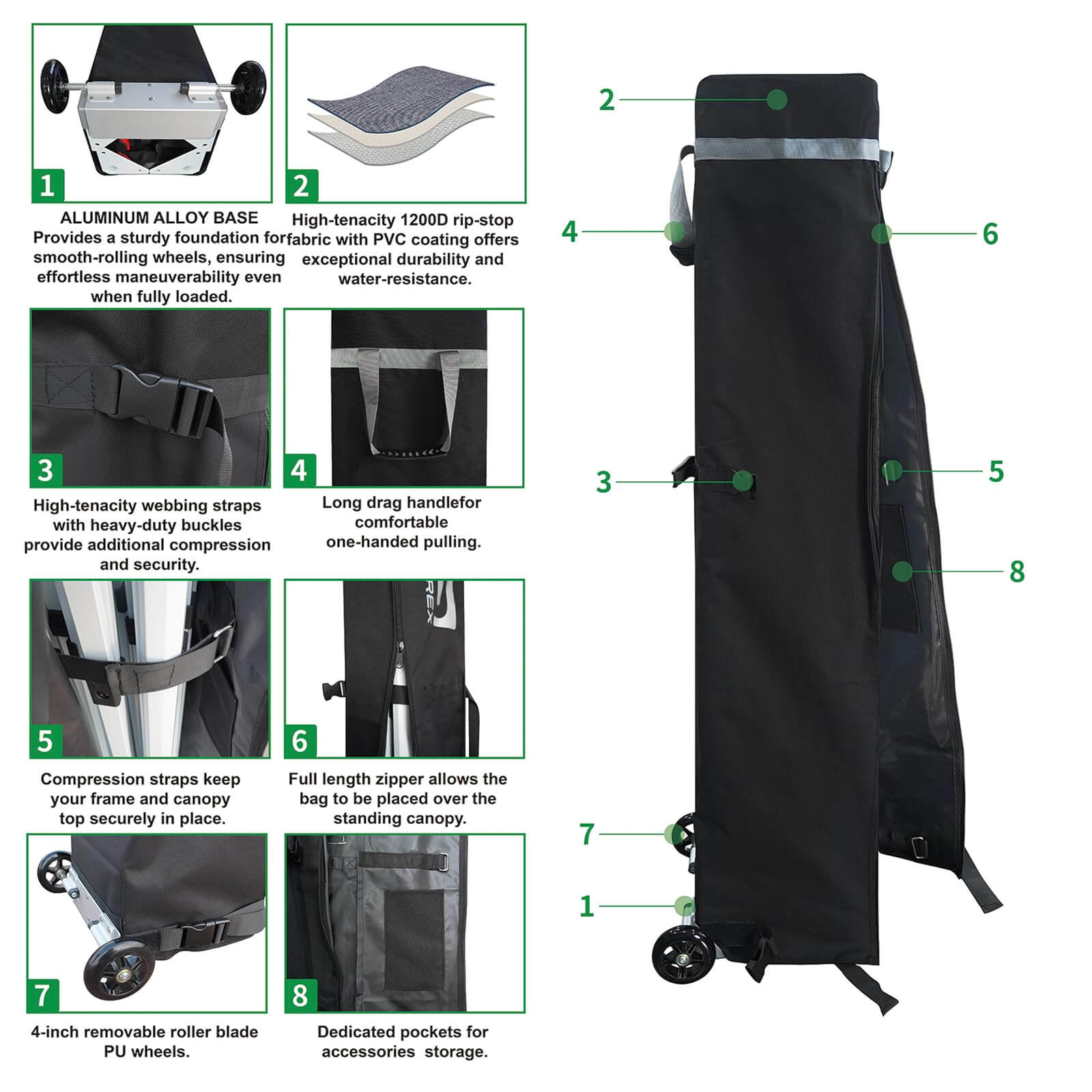 1

ALUMINUM ALLOY BASE
Provides a sturdy foundation for smooth-rolling wheels, ensuring effortless maneuverability even when fully loaded.

2

High-tenacity 1200D rip-stop fabric with PVC coating offers exceptional durability and water-resistance.

3

High-tenacity webbing straps with heavy-duty buckles provide additional compression and security.

4

Long drag handlefor comfortable one-handed pulling.

5

Compression straps keep your frame and canopy top securely in place.

REX

6

Full length zipper allows the bag to be placed over the standing canopy.

7

4-inch removable roller blade PU wheels.

8

Dedicated pockets for accessories storage.

2
4
6
3
5
8
7
1