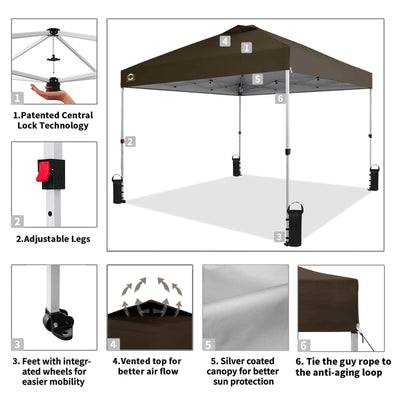 1

1.Patented Central Lock Technology

2

2.Adjustable Legs

4

1

5

6

2

3

3

3. Feet with integrated wheels for easier mobility

4

4.Vented top for better air flow

5

5. Silver coated canopy for better sun protection

6

6. Tie the guy rope to the anti-aging loop