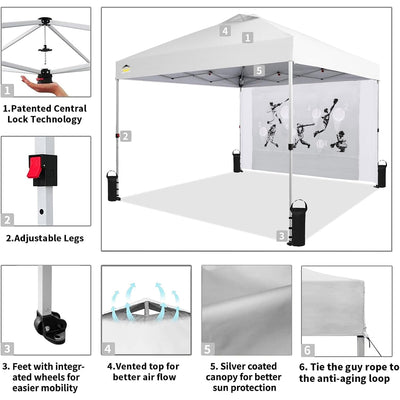 1

1.Patented Central Lock Technology

2

2.Adjustable Legs

4

1

5

2

3

3

3. Feet with integrated wheels for easier mobility

4

4.Vented top for better air flow

5

5. Silver coated canopy for better sun protection

6

6. Tie the guy rope to the anti-aging loop