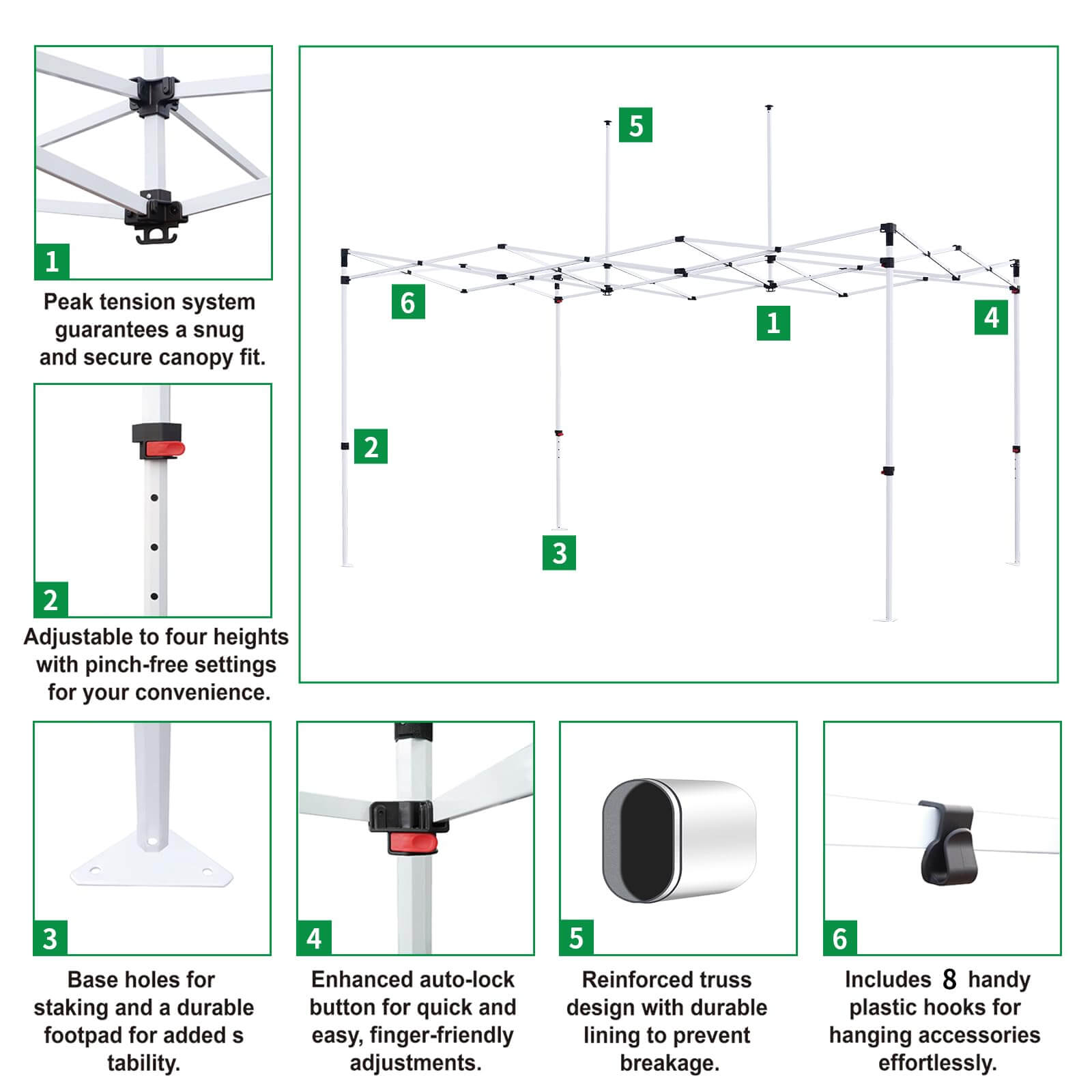 1

Peak tension system guarantees a snug and secure canopy fit.

2

Adjustable to four heights with pinch-free settings for your convenience.

5

6

1

4

2

3

3

Base holes for staking and a durable footpad for added s tability.

4

Enhanced auto-lock button for quick and easy, finger-friendly adjustments.

5

Reinforced truss design with durable lining to prevent breakage.

6

Includes 8 handy plastic hooks for hanging accessories effortlessly.