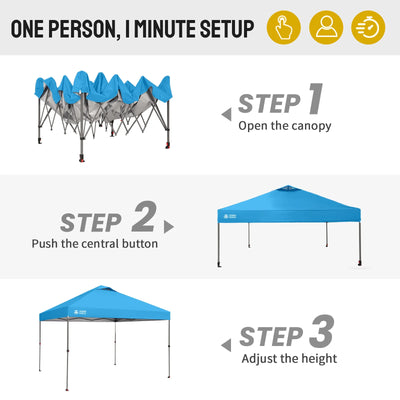 ONE PERSON, 1 MINUTE SETUP

STEP 1
Open the canopy

STEP 2
Push the central button

STEP 3
Adjust the height