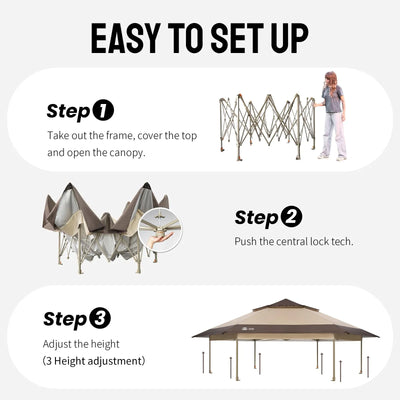 EASY TO SET UP

Step 1

Take out the frame, cover the top and open the canopy.

Step 2

Push the central lock tech.

Step 3

Adjust the height
(3 Height adjustment)