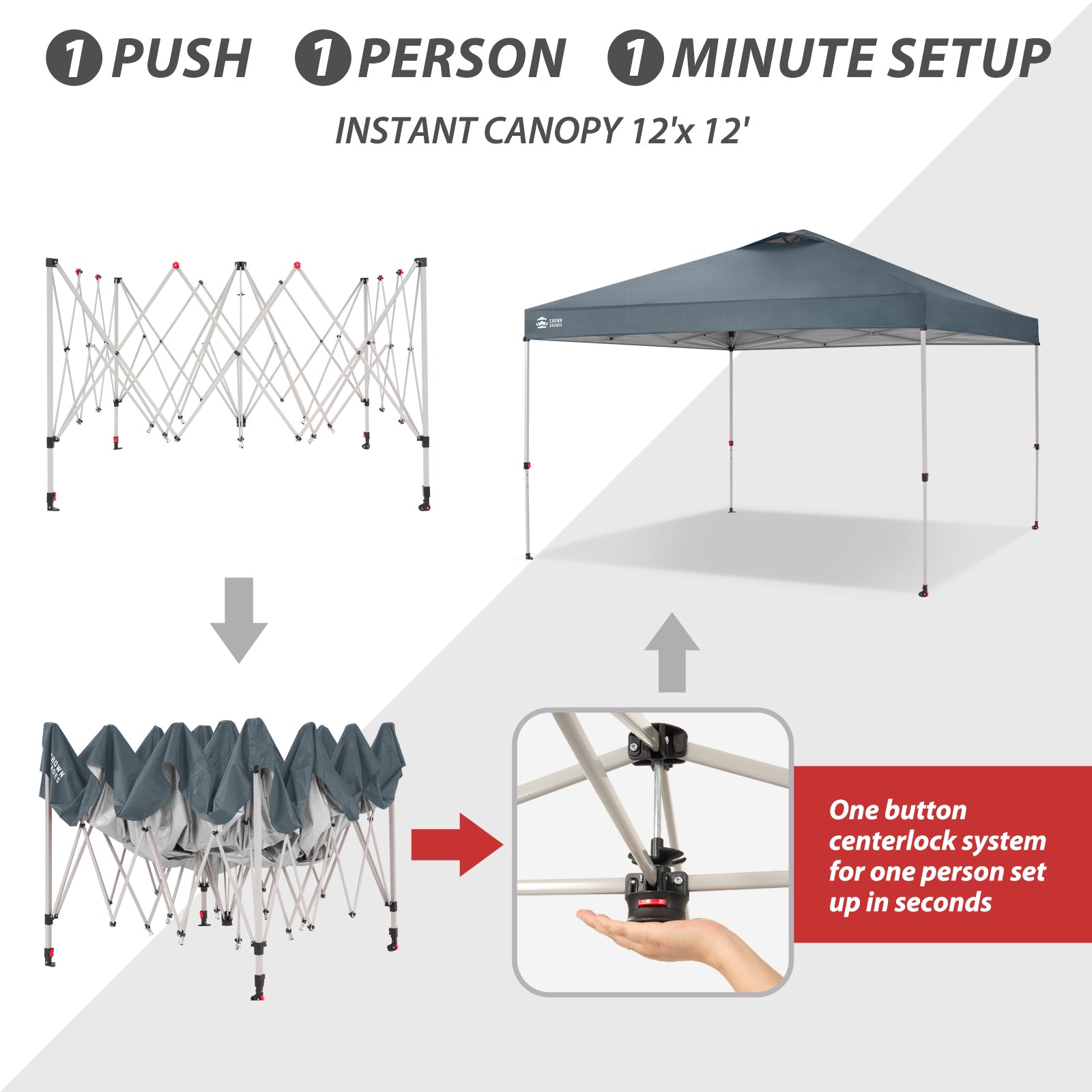 1 PUSH 1 PERSON 1 MINUTE SETUP

INSTANT CANOPY 12'x 12'

CROWN SHADES

CROWN SHADES

One button centerlock system for one person set up in seconds