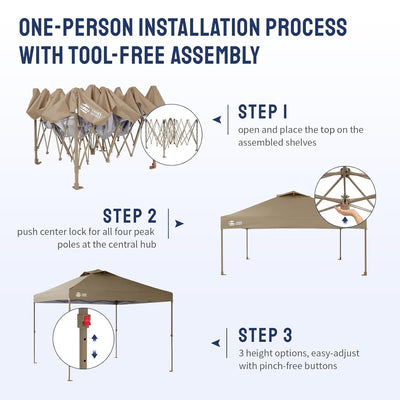 ONE-PERSON INSTALLATION PROCESS WITH TOOL-FREE ASSEMBLY

STEP 1
open and place the top on the assembled shelves

STEP 2
push center lock for all four peak poles at the central hub

STEP 3
3 height options, easy-adjust with pinch-free buttons