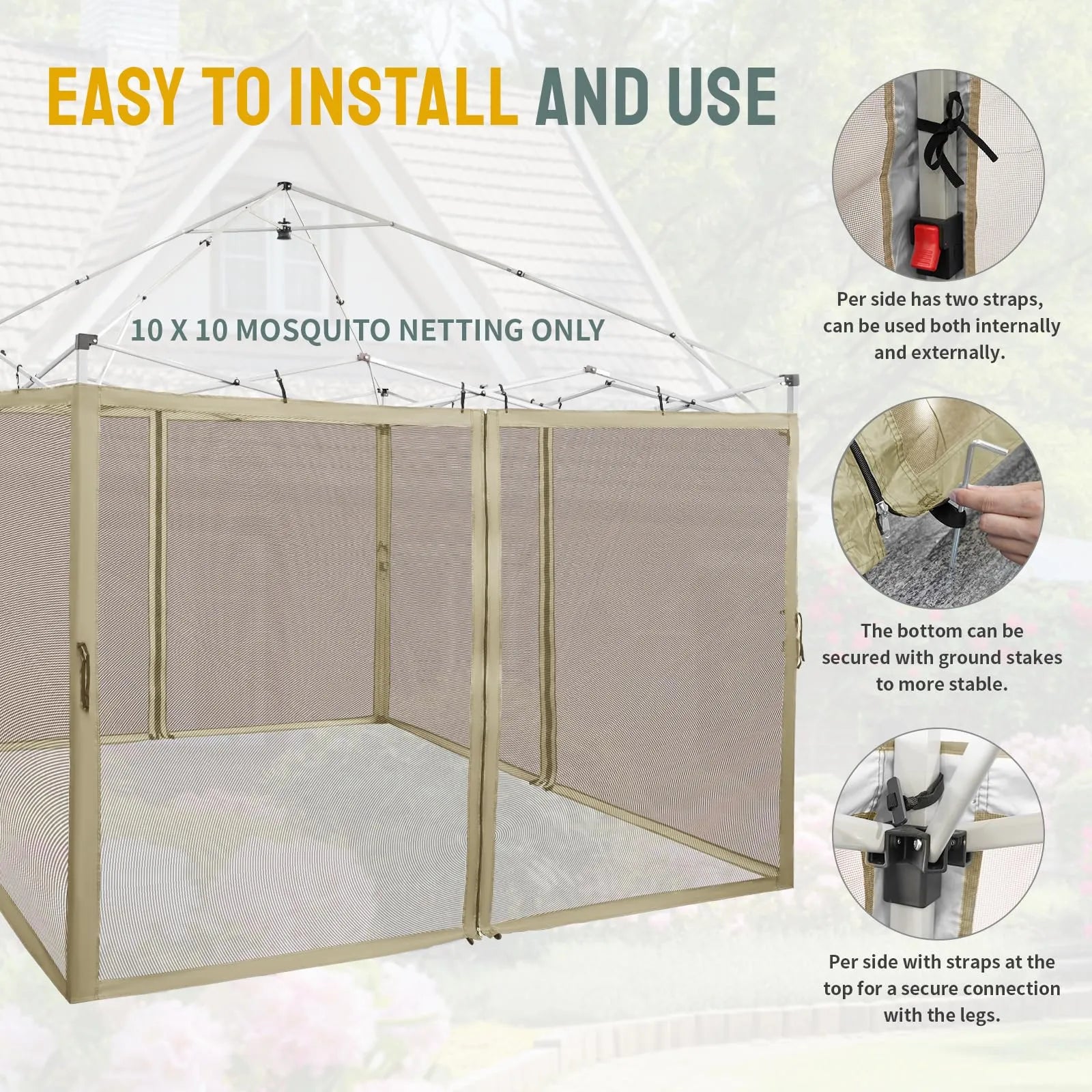 EASY TO INSTALL AND USE

10 X 10 MOSQUITO NETTING ONLY

Per side has two straps, can be used both internally and externally.

The bottom can be secured with ground stakes to more stable.

Per side with straps at the top for a secure connection with the legs.