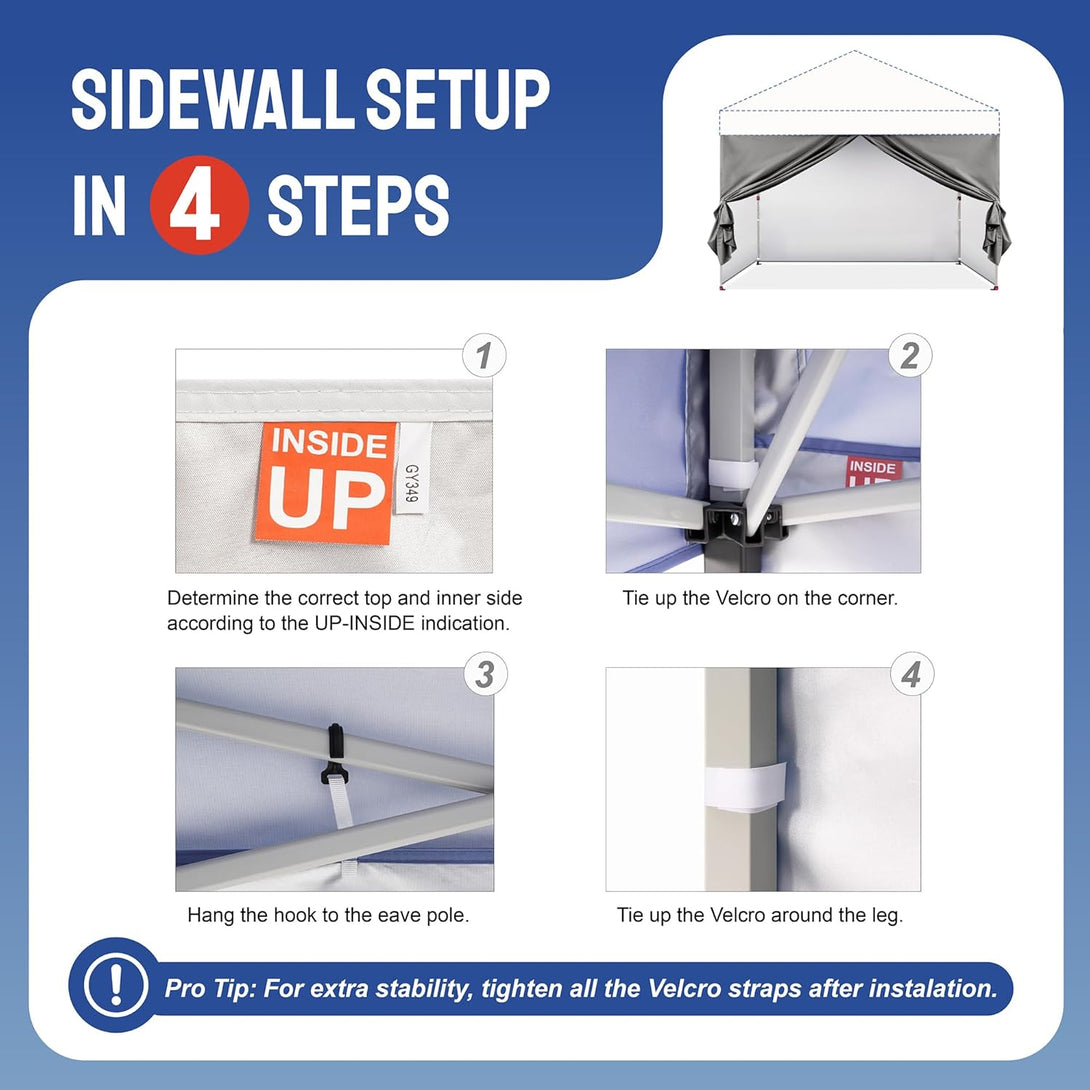 SIDEWALL SETUP IN 4 STEPS

1

INSIDE UP

GY349

Determine the correct top and inner side according to the UP-INSIDE indication.

2

INSIDE UP

Tie up the Velcro on the corner.

3

Hang the hook to the eave pole.

4

Tie up the Velcro around the leg.

!

Pro Tip: For extra stability, tighten all the Velcro straps after instalation.