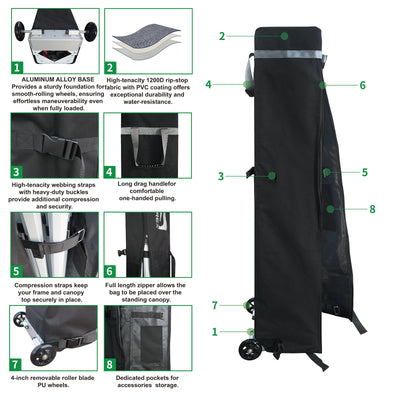 1
ALUMINUM ALLOY BASE
Provides a sturdy foundation for smooth-rolling wheels, ensuring effortless maneuverability even when fully loaded.

2
High-tenacity 1200D rip-stop fabric with PVC coating offers exceptional durability and water-resistance.

3
High-tenacity webbing straps with heavy-duty buckles provide additional compression and security.

4
Long drag handlefor comfortable one-handed pulling.

5
Compression straps keep your frame and canopy top securely in place.

6
Full length zipper allows the bag to be placed over the standing canopy.

7
4-inch removable roller blade PU wheels.

8
Dedicated pockets for accessories storage.

2
4
6
3
5
8
7
1