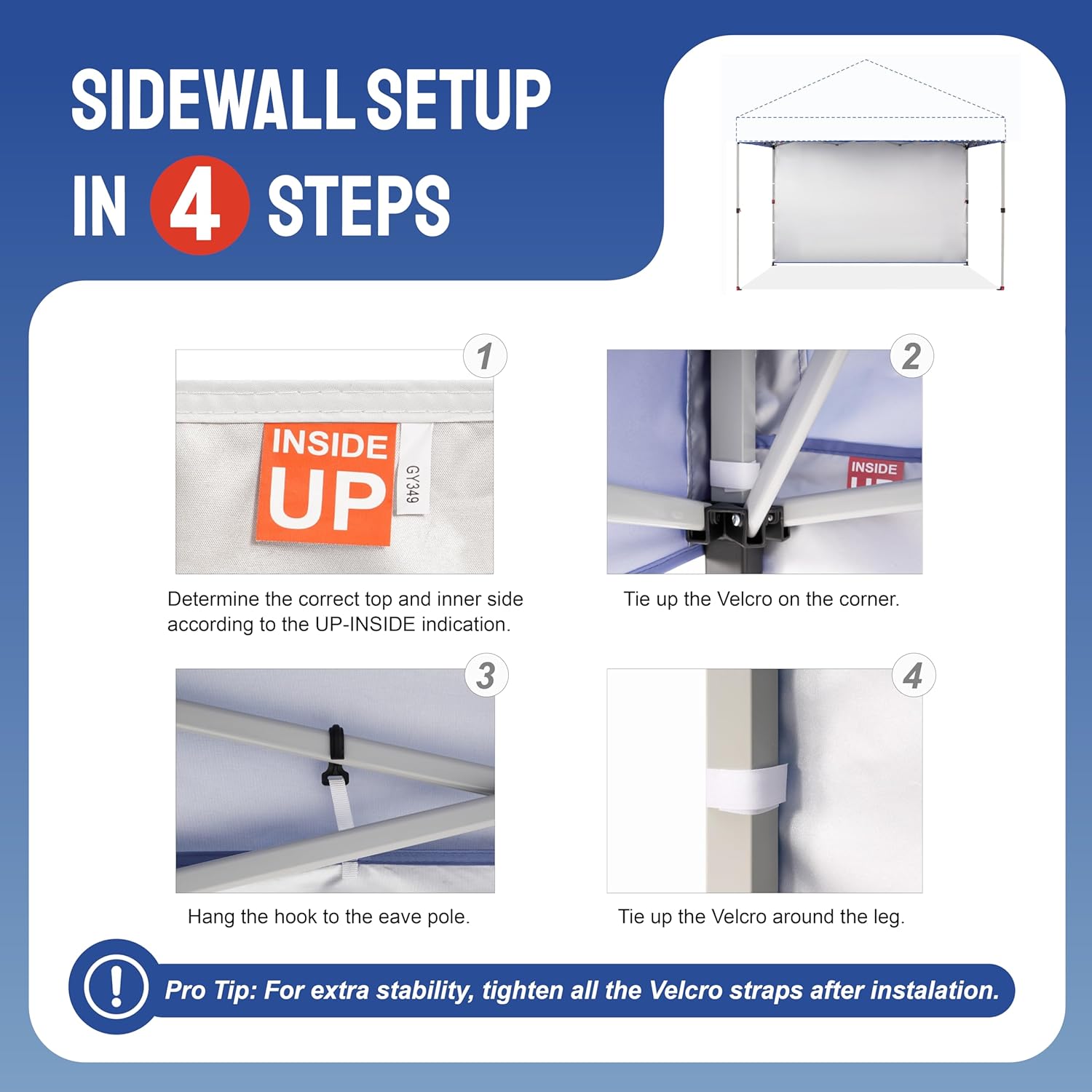 SIDEWALL SETUP IN 4 STEPS

1

INSIDE UP

GY349

Determine the correct top and inner side according to the UP-INSIDE indication.

2

INSIDE

Tie up the Velcro on the corner.

3

Hang the hook to the eave pole.

4

Tie up the Velcro around the leg.

!

Pro Tip: For extra stability, tighten all the Velcro straps after instalation.