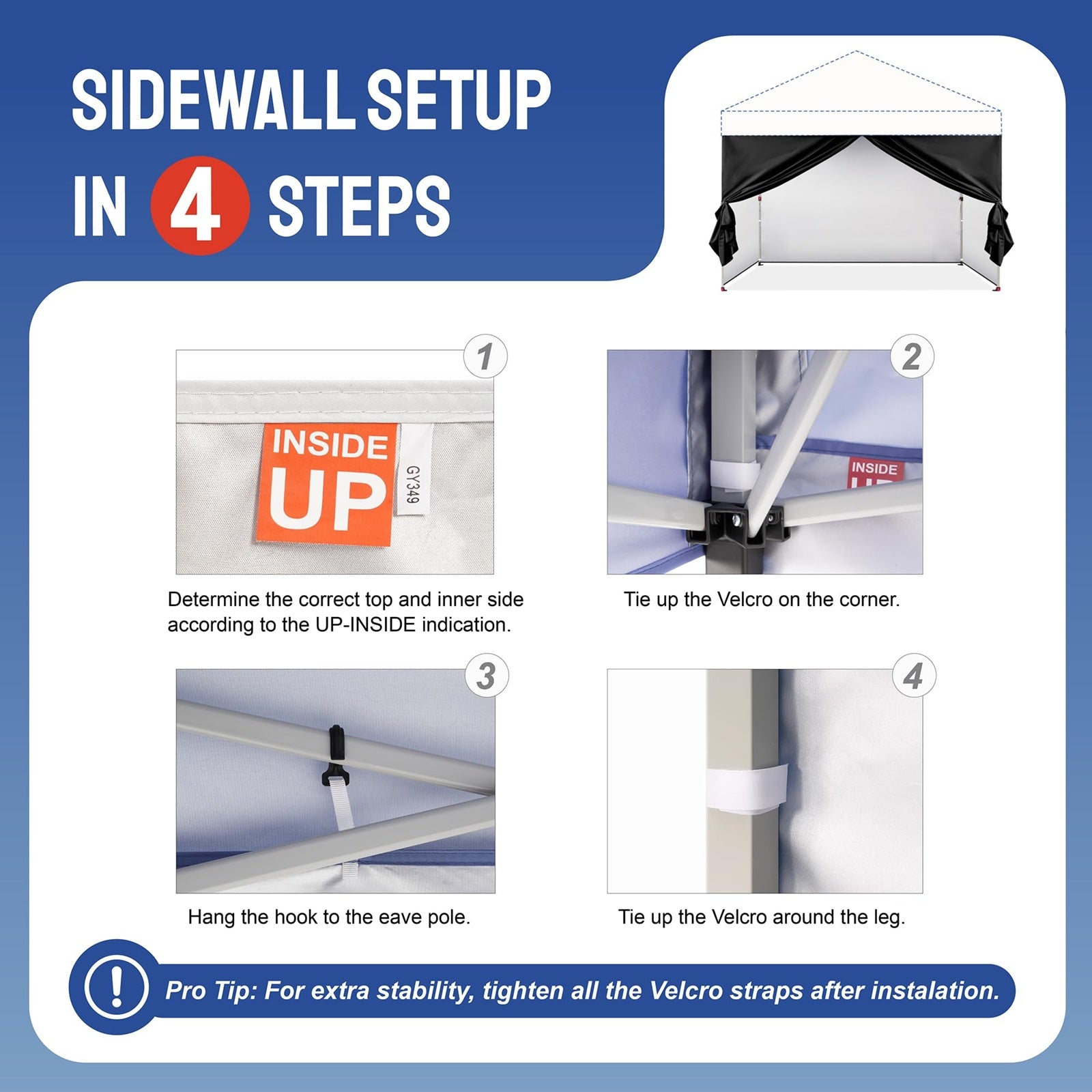 SIDEWALL SETUP IN 4 STEPS

1

INSIDE UP

GY349

Determine the correct top and inner side according to the UP-INSIDE indication.

2

INSIDE

Tie up the Velcro on the corner.

3

Hang the hook to the eave pole.

4

Tie up the Velcro around the leg.

!

Pro Tip: For extra stability, tighten all the Velcro straps after instalation.