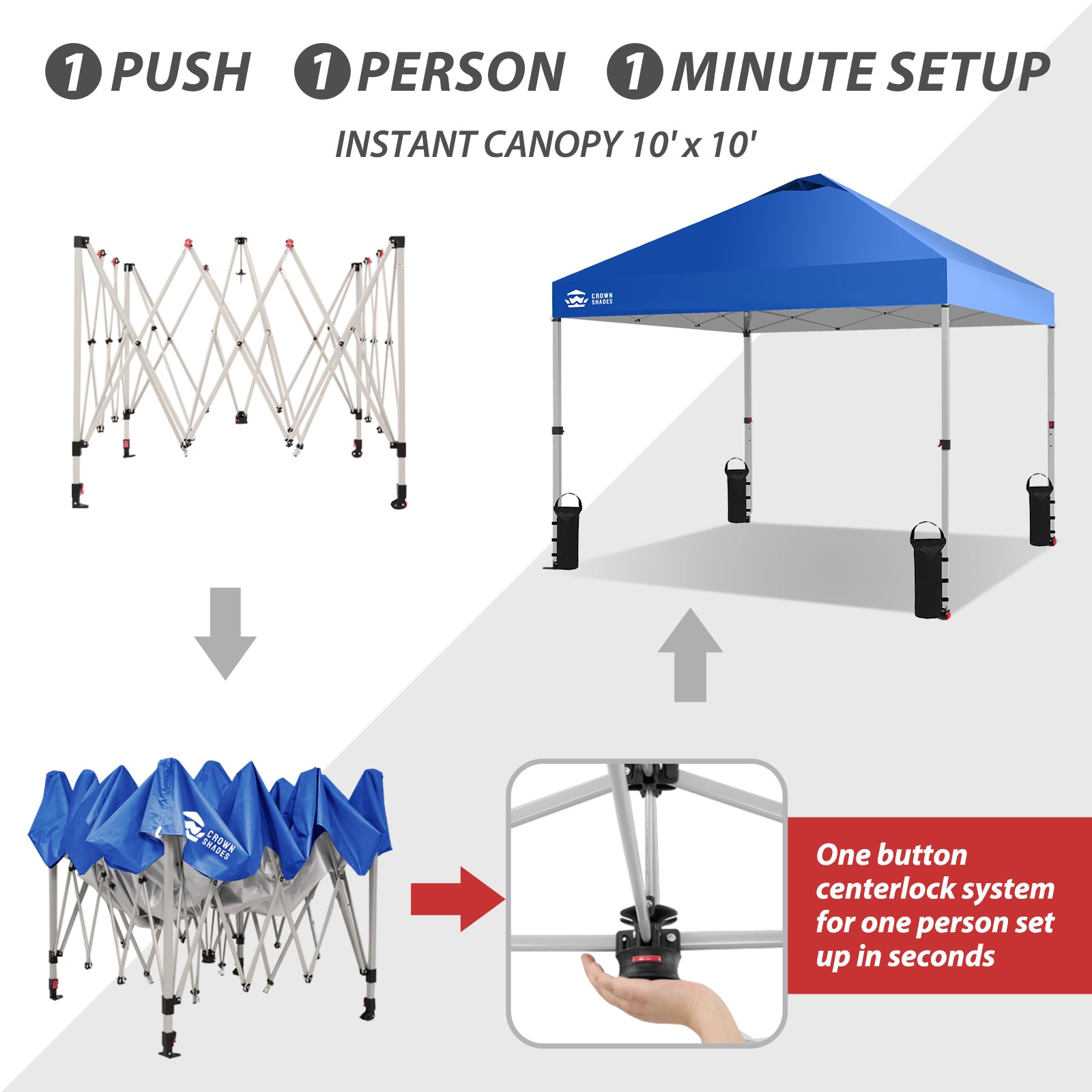 1 PUSH 1 PERSON 1 MINUTE SETUP

INSTANT CANOPY 10' x 10'

CROWN SHADES

CROWN SHADES

One button centerlock system for one person set up in seconds