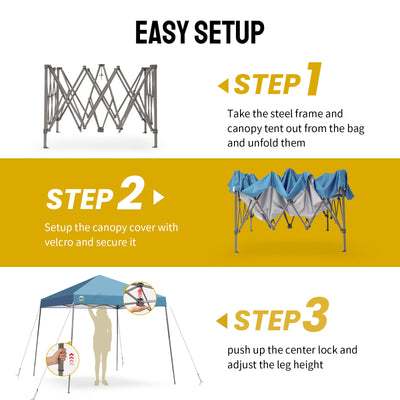 EASY SETUP

STEP 1

Take the steel frame and canopy tent out from the bag and unfold them

STEP 2

Setup the canopy cover with velcro and secure it

STEP 3

push up the center lock and adjust the leg height