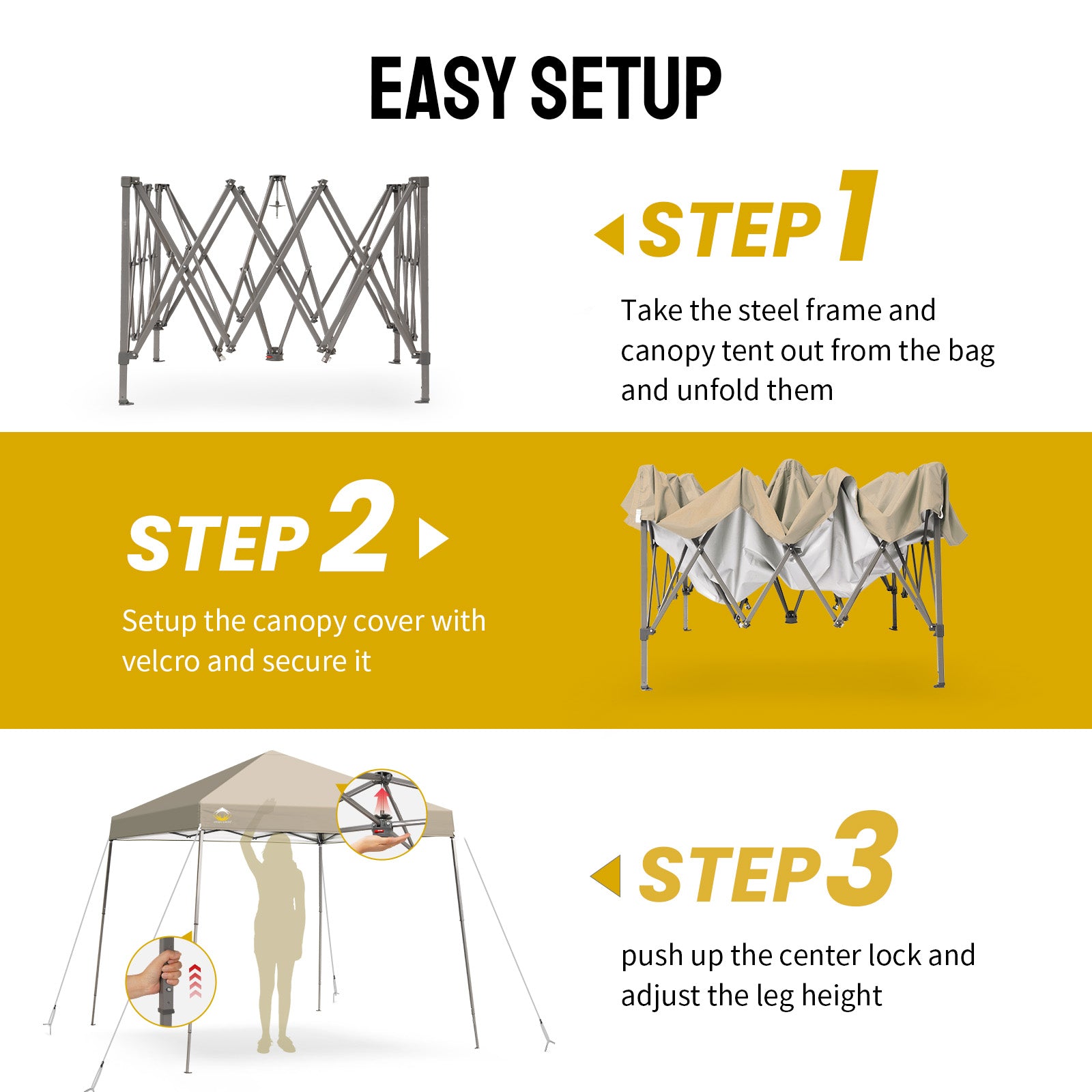 EASY SETUP

STEP 1

Take the steel frame and canopy tent out from the bag and unfold them

STEP 2

Setup the canopy cover with velcro and secure it

STEP 3

push up the center lock and adjust the leg height