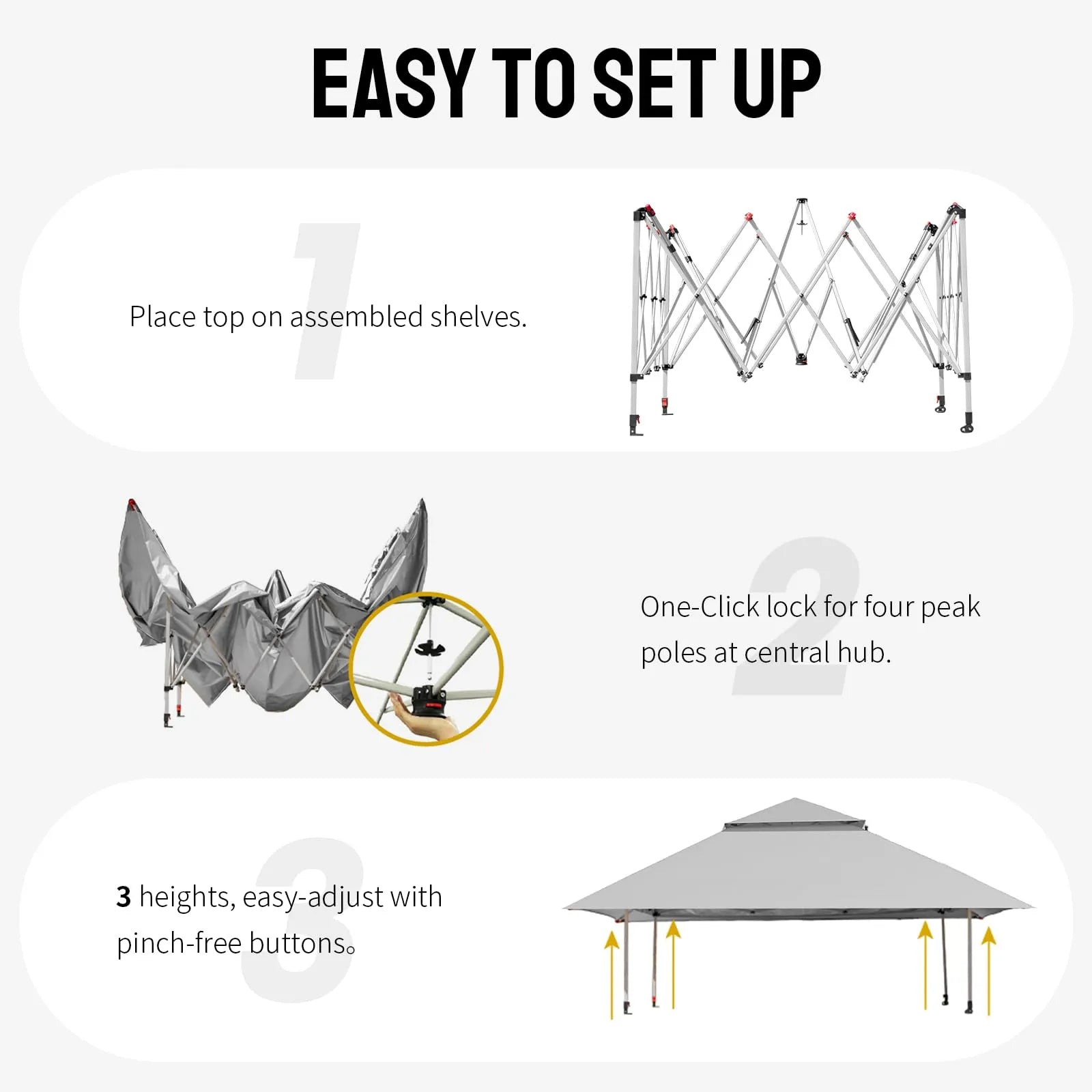 EASY TO SET UP

1

Place top on assembled shelves.

2

One-Click lock for four peak poles at central hub.

3

3 heights, easy-adjust with pinch-free buttons。