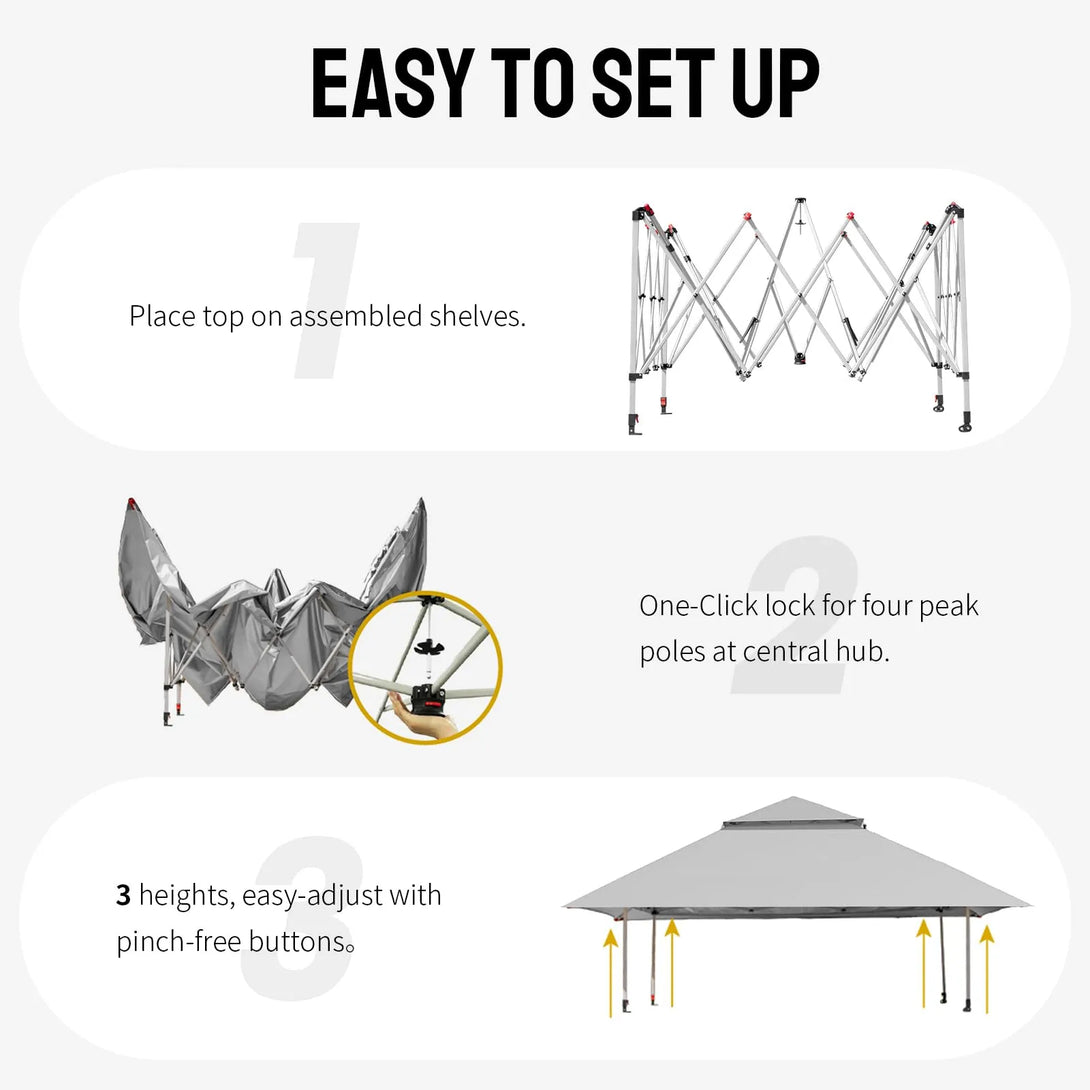 EASY TO SET UP

1

Place top on assembled shelves.

2

One-Click lock for four peak poles at central hub.

3

3 heights, easy-adjust with pinch-free buttons。