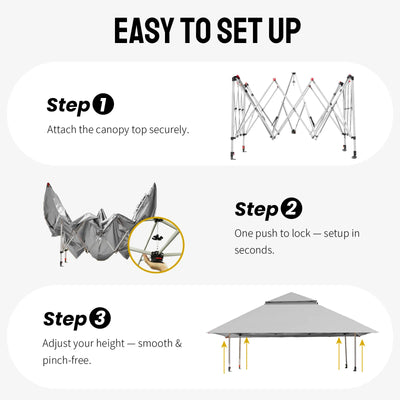 EASY TO SET UP

Step 1
Attach the canopy top securely.

Step 2
One push to lock — setup in seconds.

Step 3
Adjust your height — smooth & pinch-free.