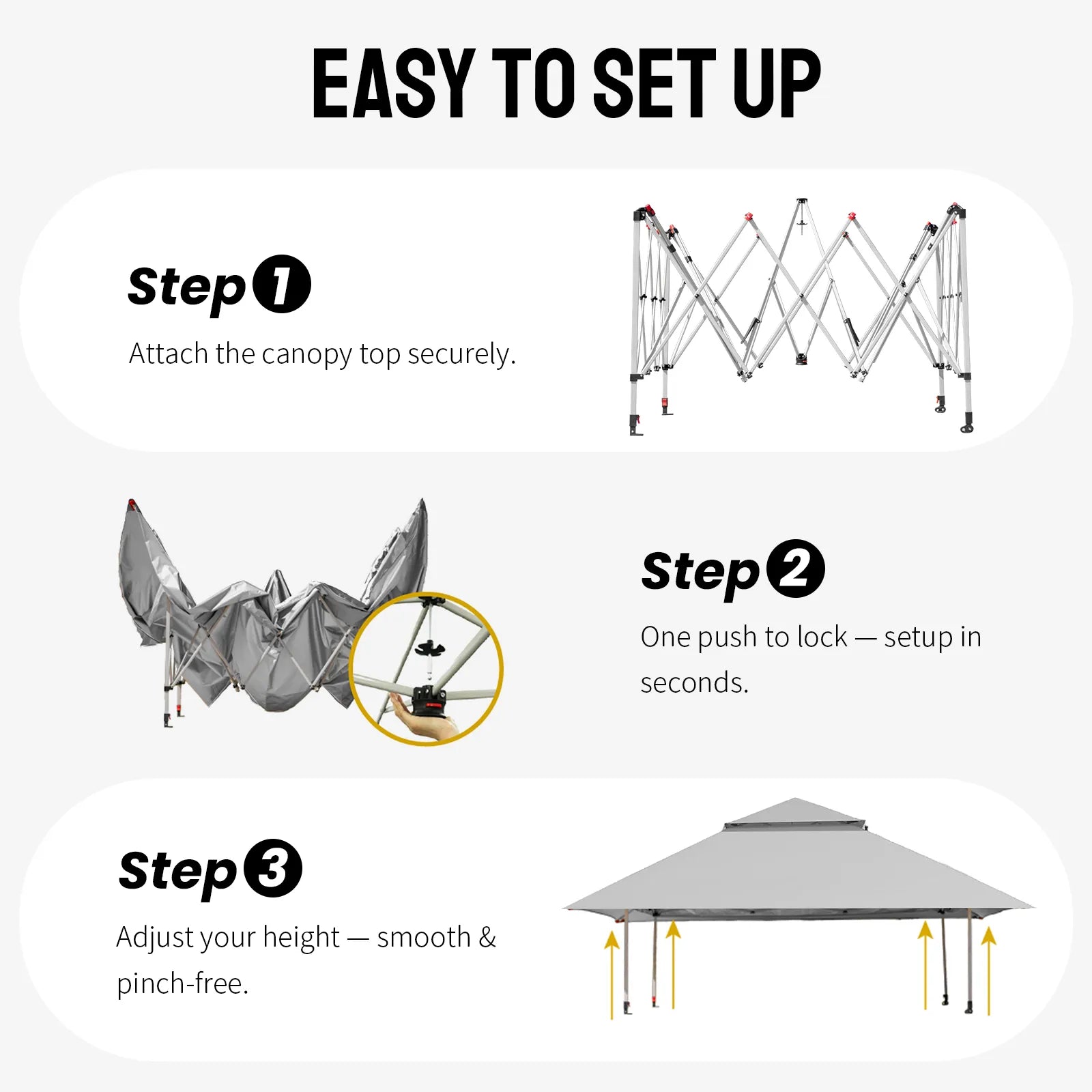 EASY TO SET UP

Step 1
Attach the canopy top securely.

Step 2
One push to lock — setup in seconds.

Step 3
Adjust your height — smooth & pinch-free.