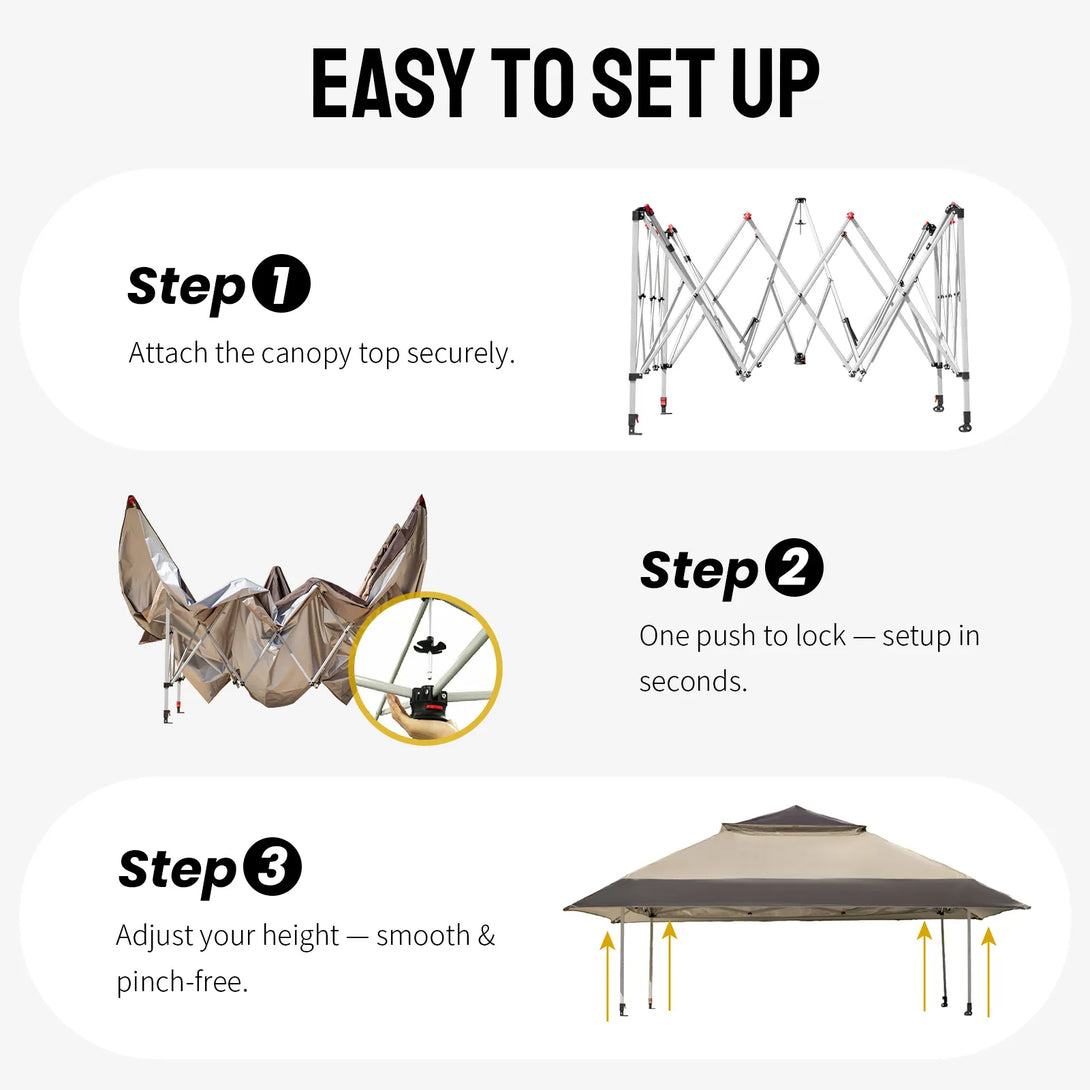 EASY TO SET UP

Step 1
Attach the canopy top securely.

Step 2
One push to lock — setup in seconds.

Step 3
Adjust your height — smooth & pinch-free.