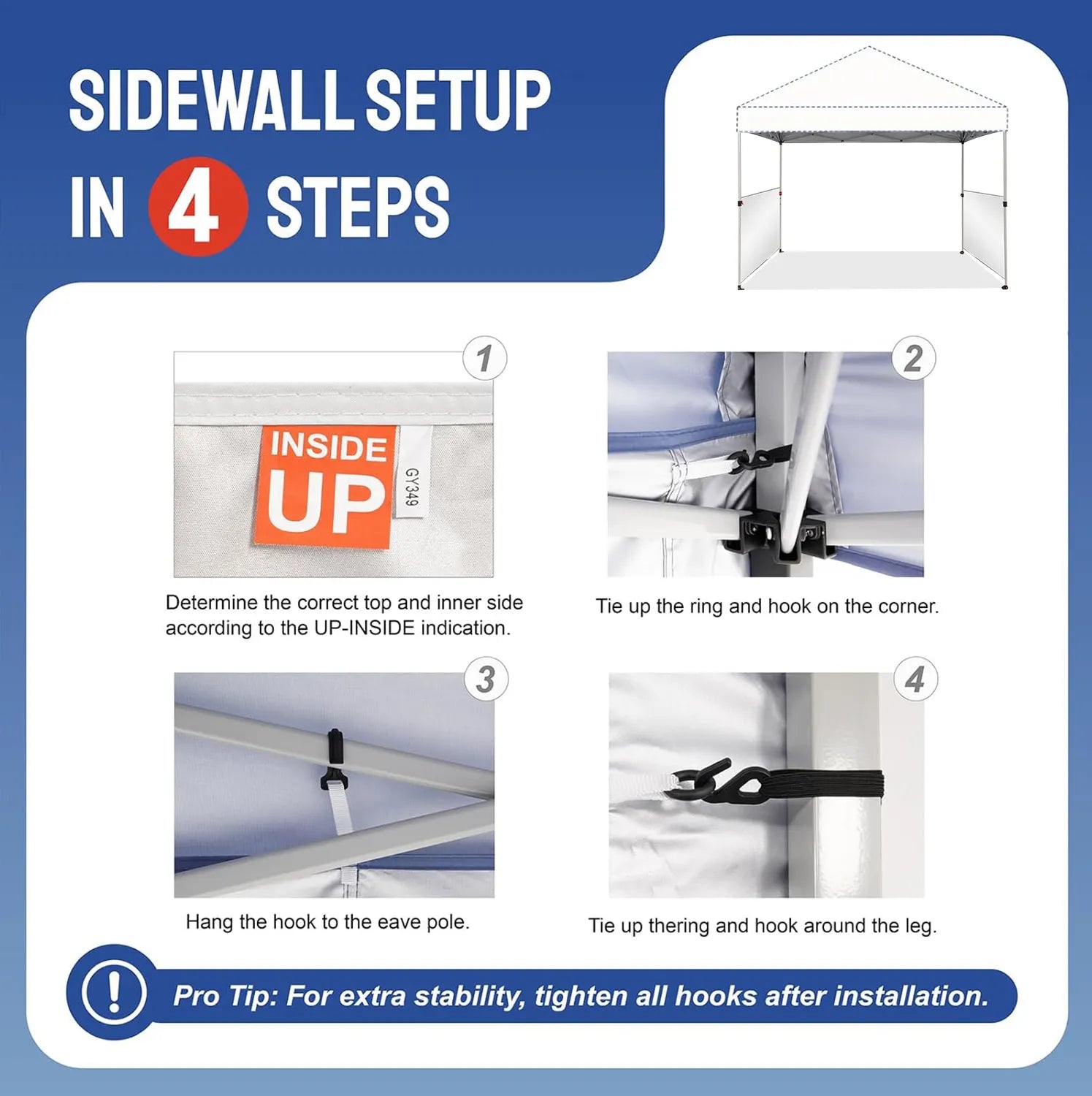 SIDEWALL SETUP IN 4 STEPS

1

INSIDE UP

GY349

Determine the correct top and inner side according to the UP-INSIDE indication.

2

Tie up the ring and hook on the corner.

3

Hang the hook to the eave pole.

4

Tie up thering and hook around the leg.

!

Pro Tip: For extra stability, tighten all hooks after installation.