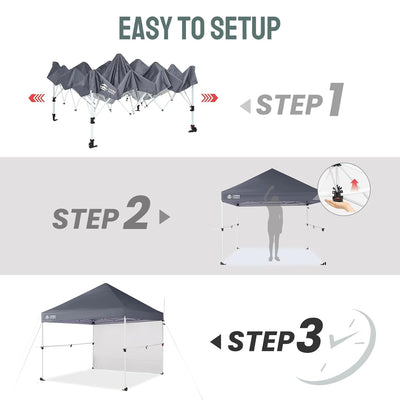 EASY TO SETUP

STEP 1

STEP 2

STEP 3