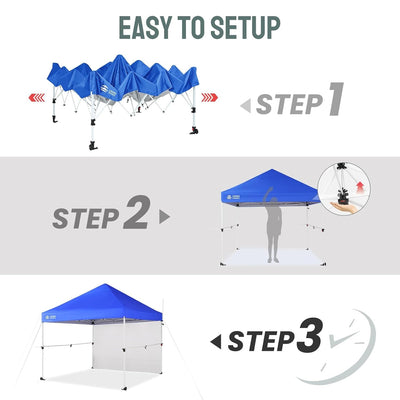 EASY TO SETUP

STEP 1

STEP 2

STEP 3