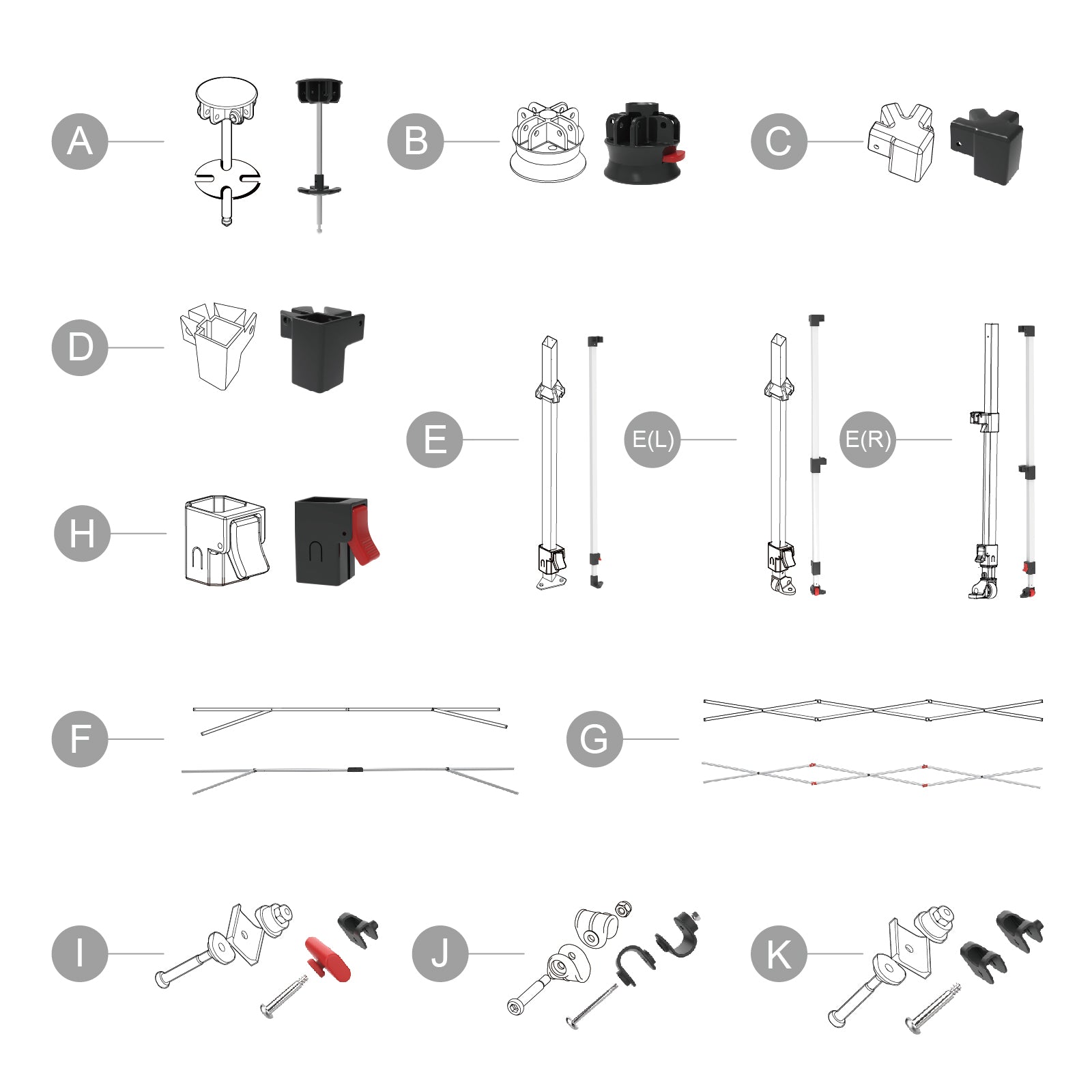 A
B
C
D
E
E(L)
E(R)
H
F
G
I
J
K