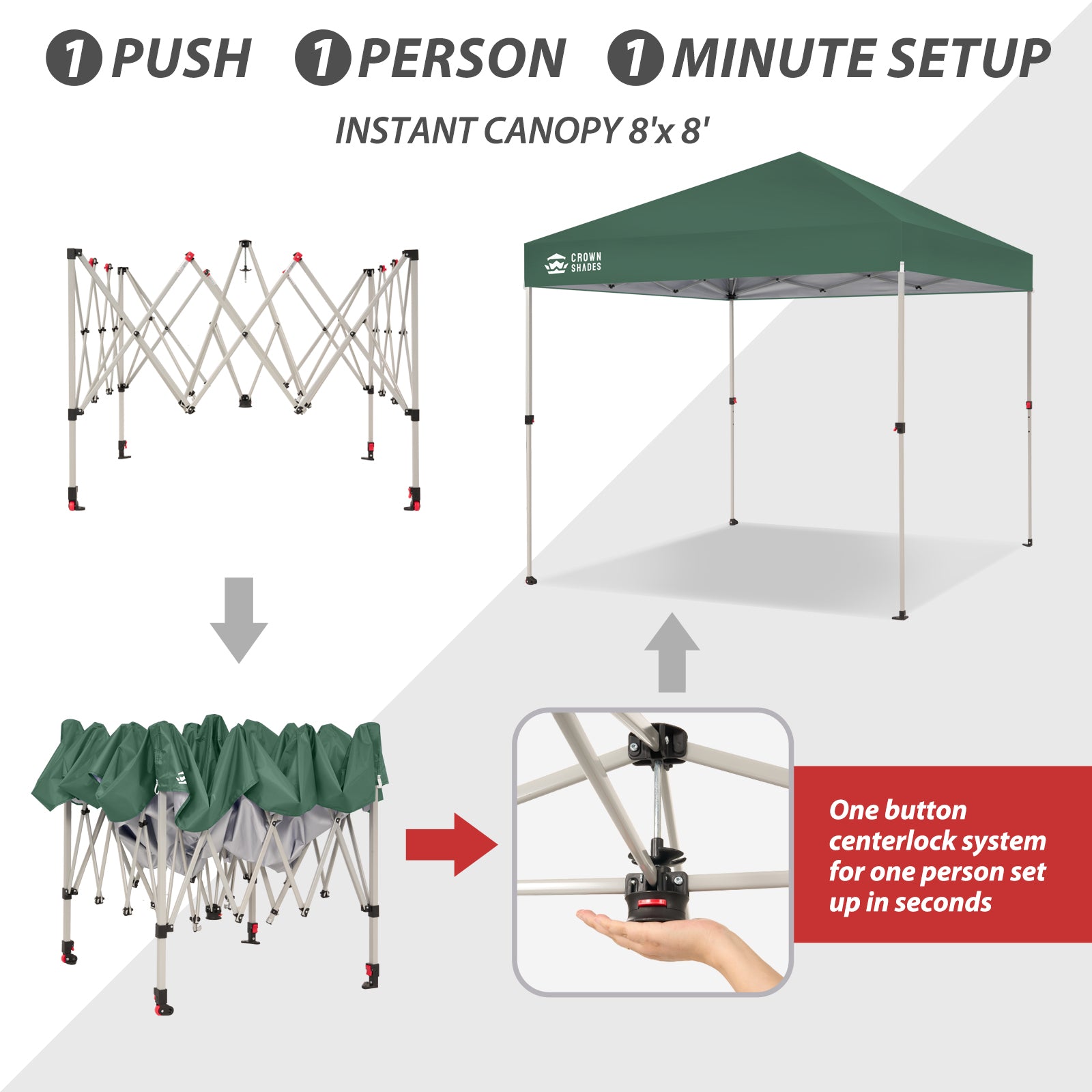 1 PUSH 1 PERSON 1 MINUTE SETUP

INSTANT CANOPY 8'x 8'

CROWN SHADES

One button centerlock system for one person set up in seconds