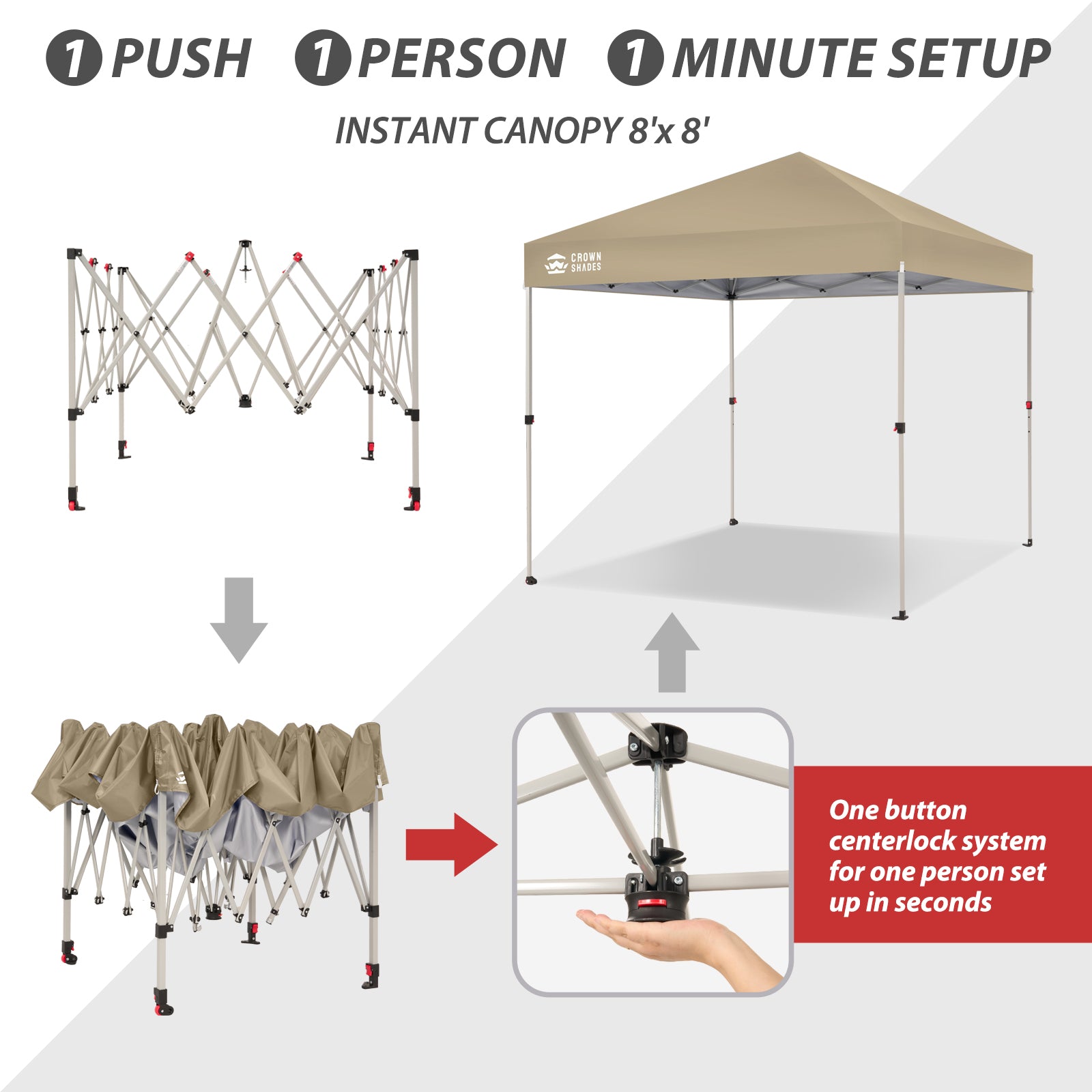 1 PUSH 1 PERSON 1 MINUTE SETUP

INSTANT CANOPY 8'x 8'

CROWN SHADES

One button centerlock system for one person set up in seconds