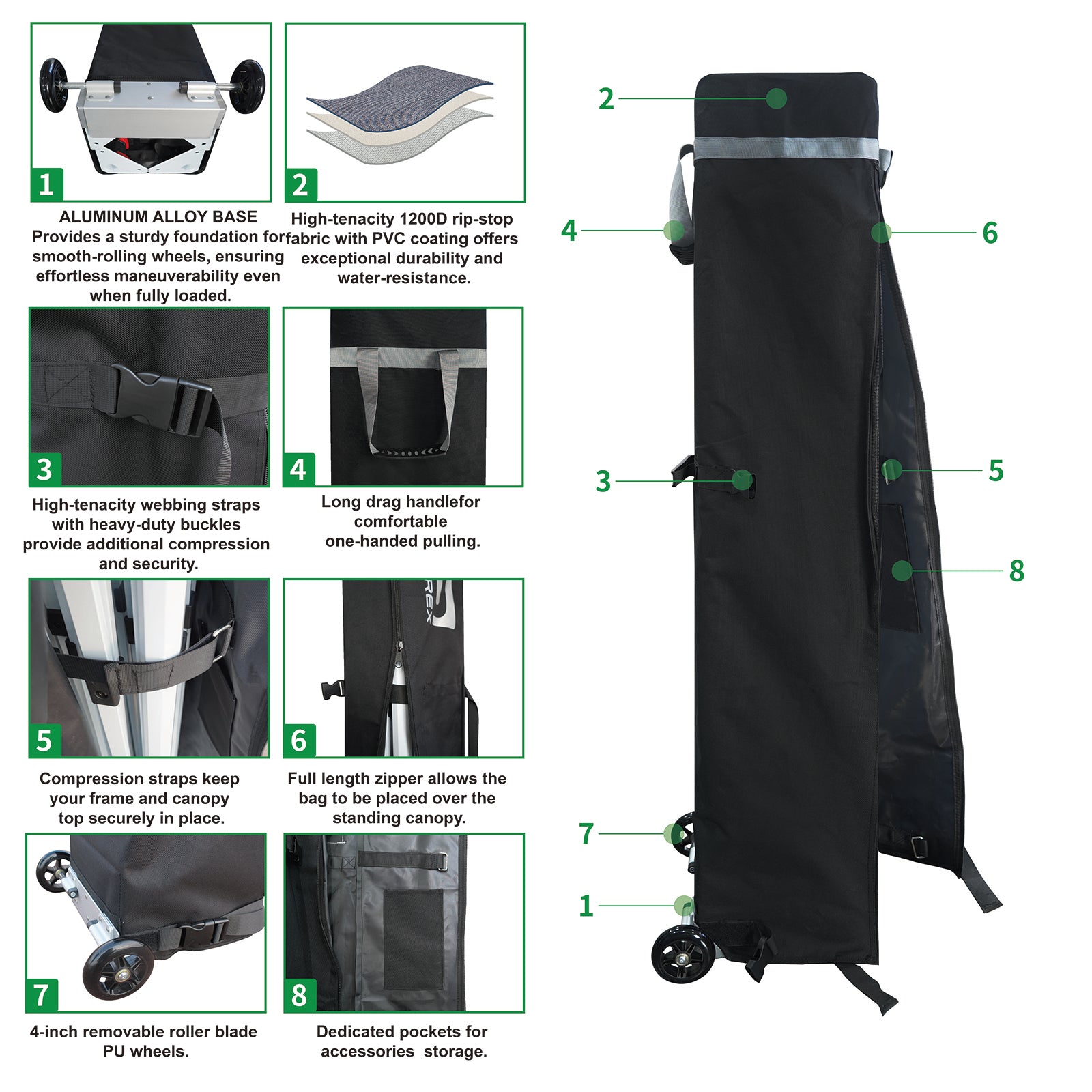 1

ALUMINUM ALLOY BASE
Provides a sturdy foundation for smooth-rolling wheels, ensuring effortless maneuverability even when fully loaded.

2

High-tenacity 1200D rip-stop fabric with PVC coating offers exceptional durability and water-resistance.

3

High-tenacity webbing straps with heavy-duty buckles provide additional compression and security.

4

Long drag handlefor comfortable one-handed pulling.

5

Compression straps keep your frame and canopy top securely in place.

6

REX

Full length zipper allows the bag to be placed over the standing canopy.

7

4-inch removable roller blade PU wheels.

8

Dedicated pockets for accessories storage.

2
4
6
3
5
8
7
1