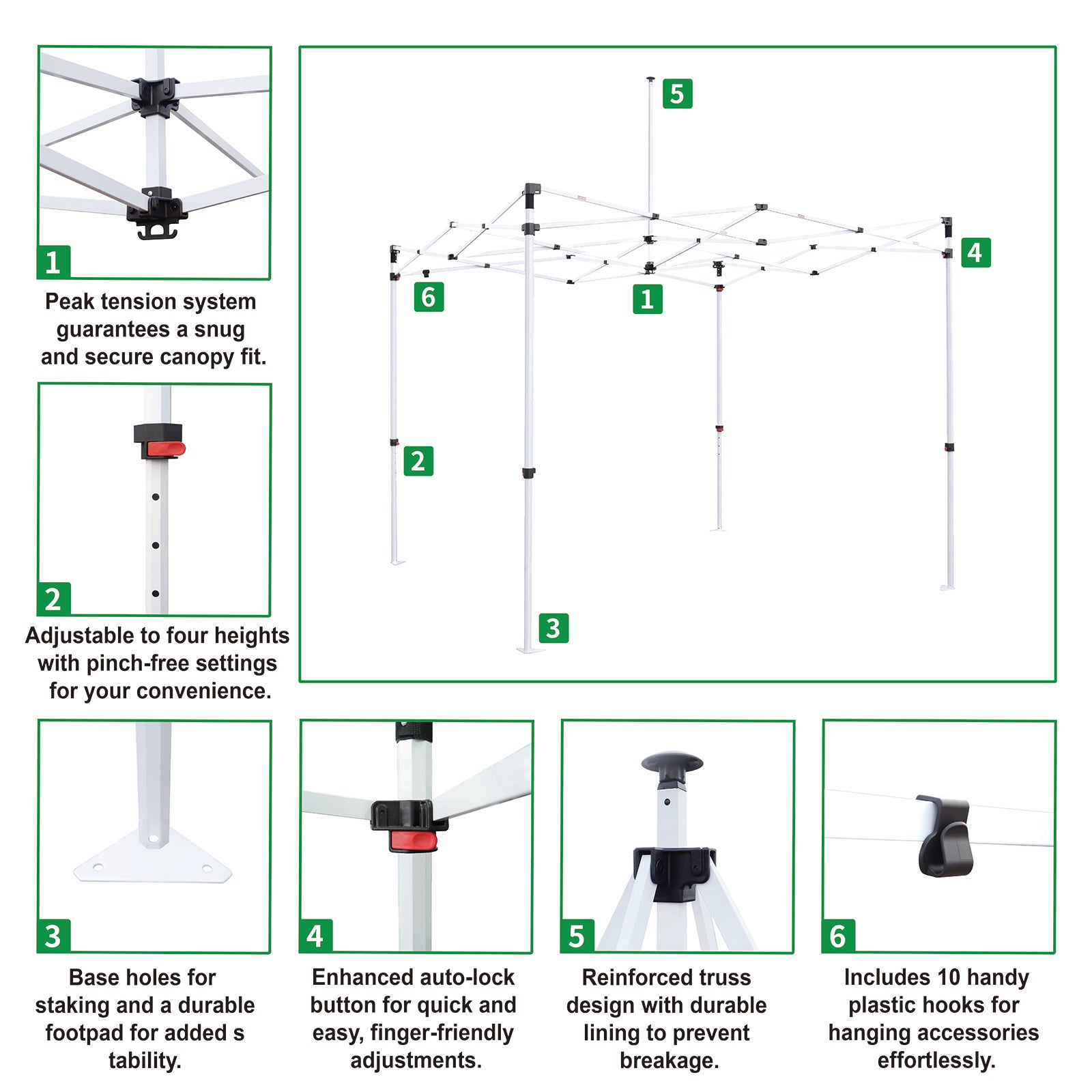 1

Peak tension system guarantees a snug and secure canopy fit.

2

Adjustable to four heights with pinch-free settings for your convenience.

5

4

6

1

2

3

3

Base holes for staking and a durable footpad for added s tability.

4

Enhanced auto-lock button for quick and easy, finger-friendly adjustments.

5

Reinforced truss design with durable lining to prevent breakage.

6

Includes 10 handy plastic hooks for hanging accessories effortlessly.