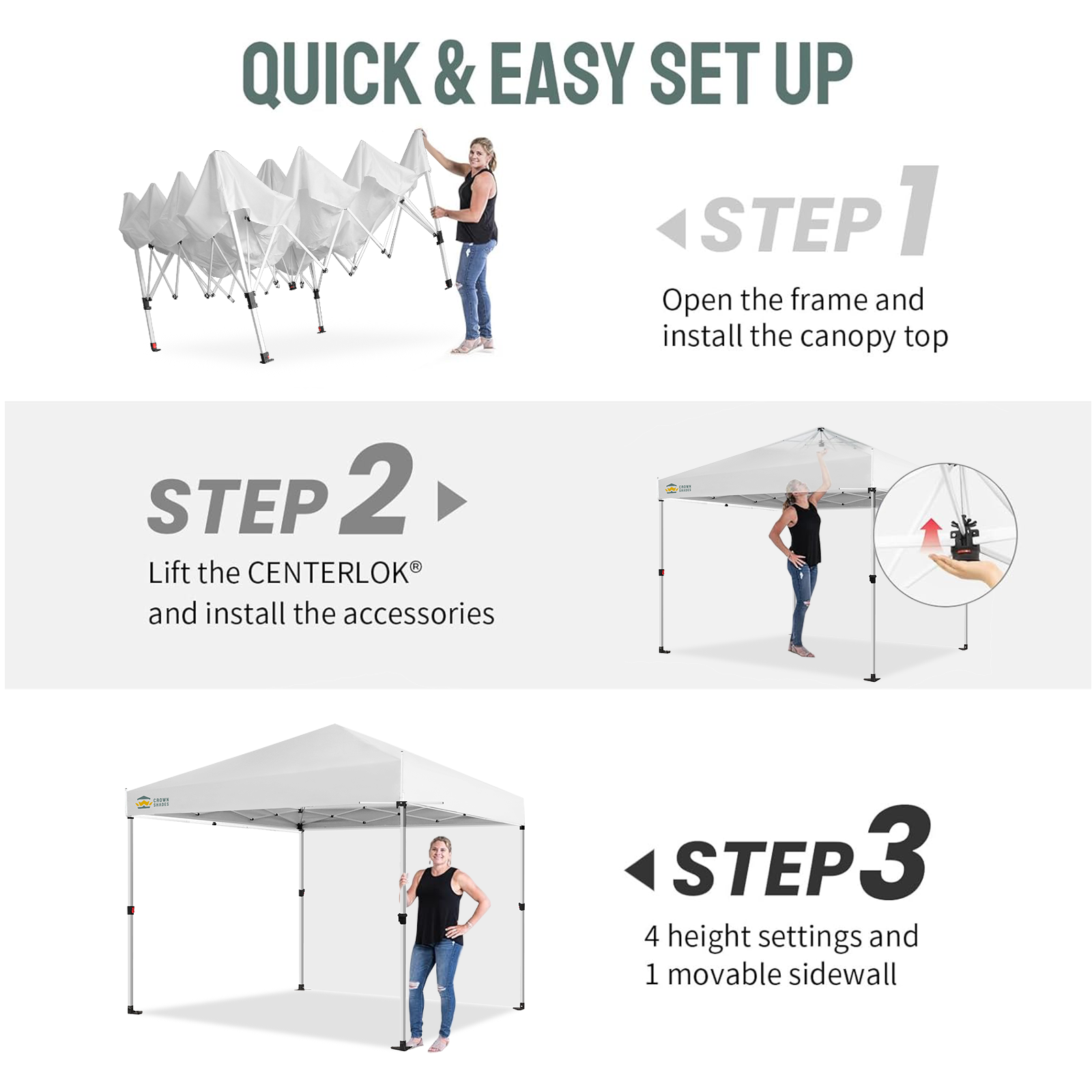 QUICK & EASY SET UP

STEP 1

Open the frame and install the canopy top

STEP 2

Lift the CENTERLOK®
and install the accessories

CROWN SHADES

CROWN SHADES

STEP 3

4 height settings and
1 movable sidewall