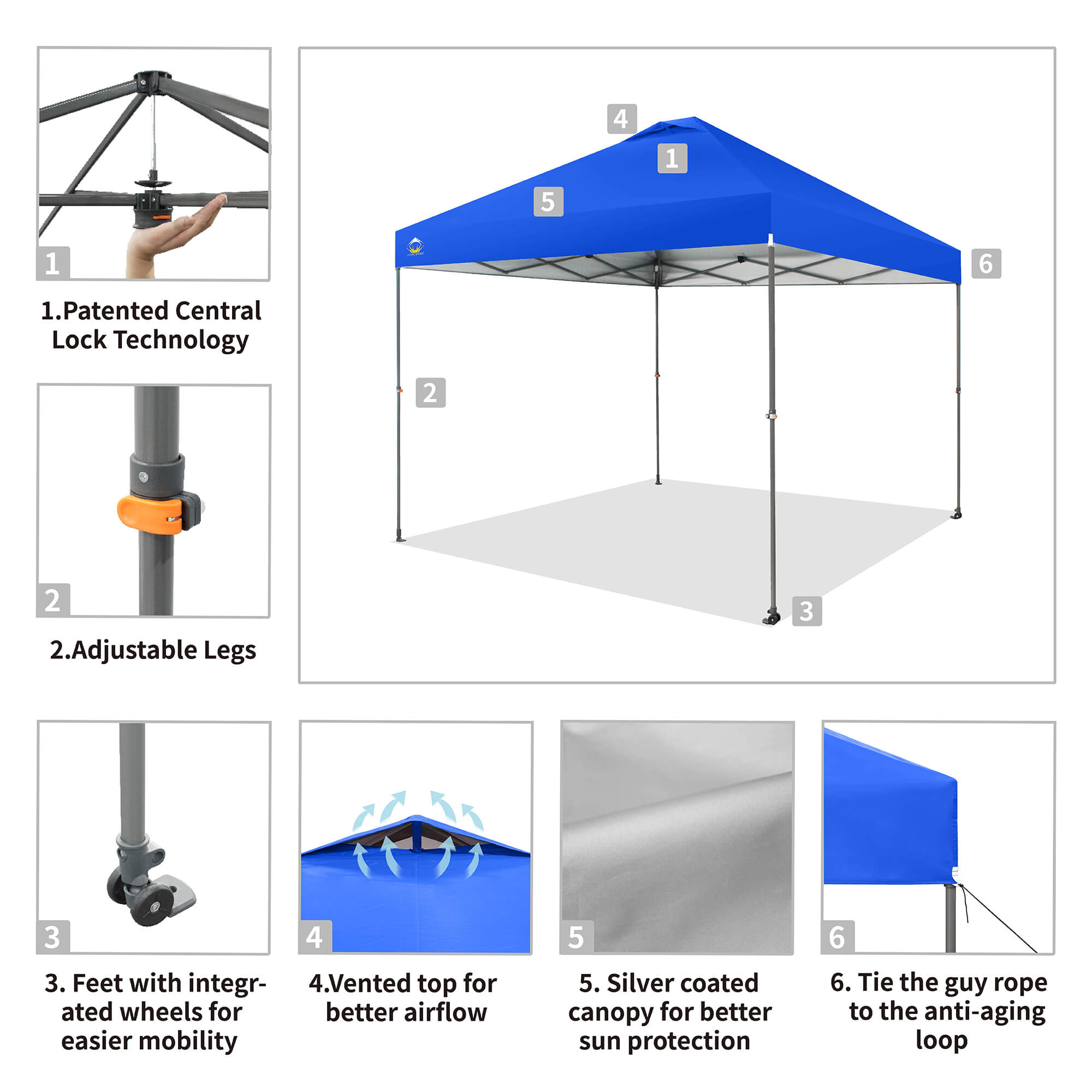 1

1.Patented Central Lock Technology

2

2.Adjustable Legs

4

1

5

6

2

3

3

3. Feet with integrated wheels for easier mobility

4

4.Vented top for better airflow

5

5. Silver coated canopy for better sun protection

6

6. Tie the guy rope to the anti-aging loop