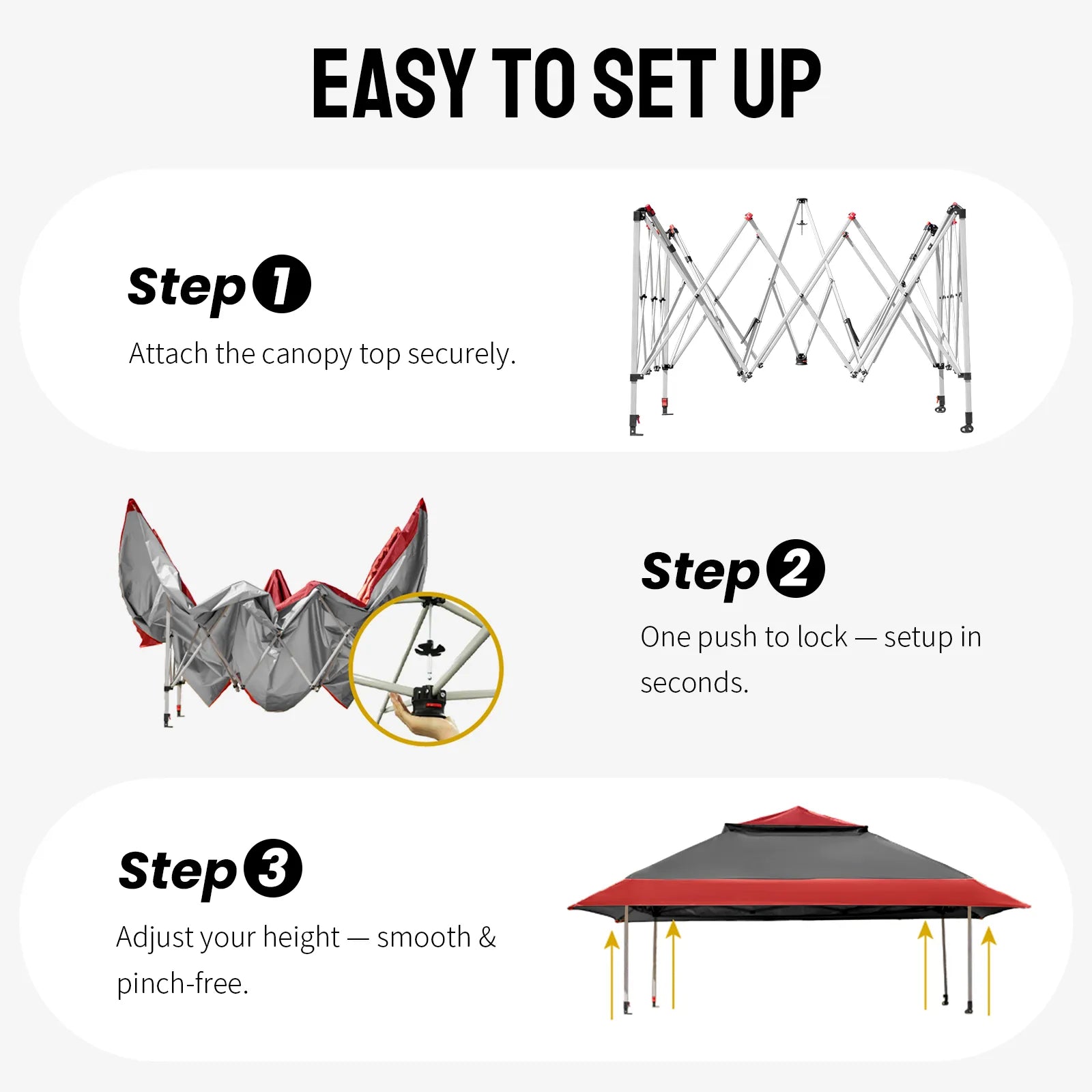 EASY TO SET UP

Step 1

Attach the canopy top securely.

Step 2

One push to lock — setup in seconds.

Step 3

Adjust your height — smooth & pinch-free.