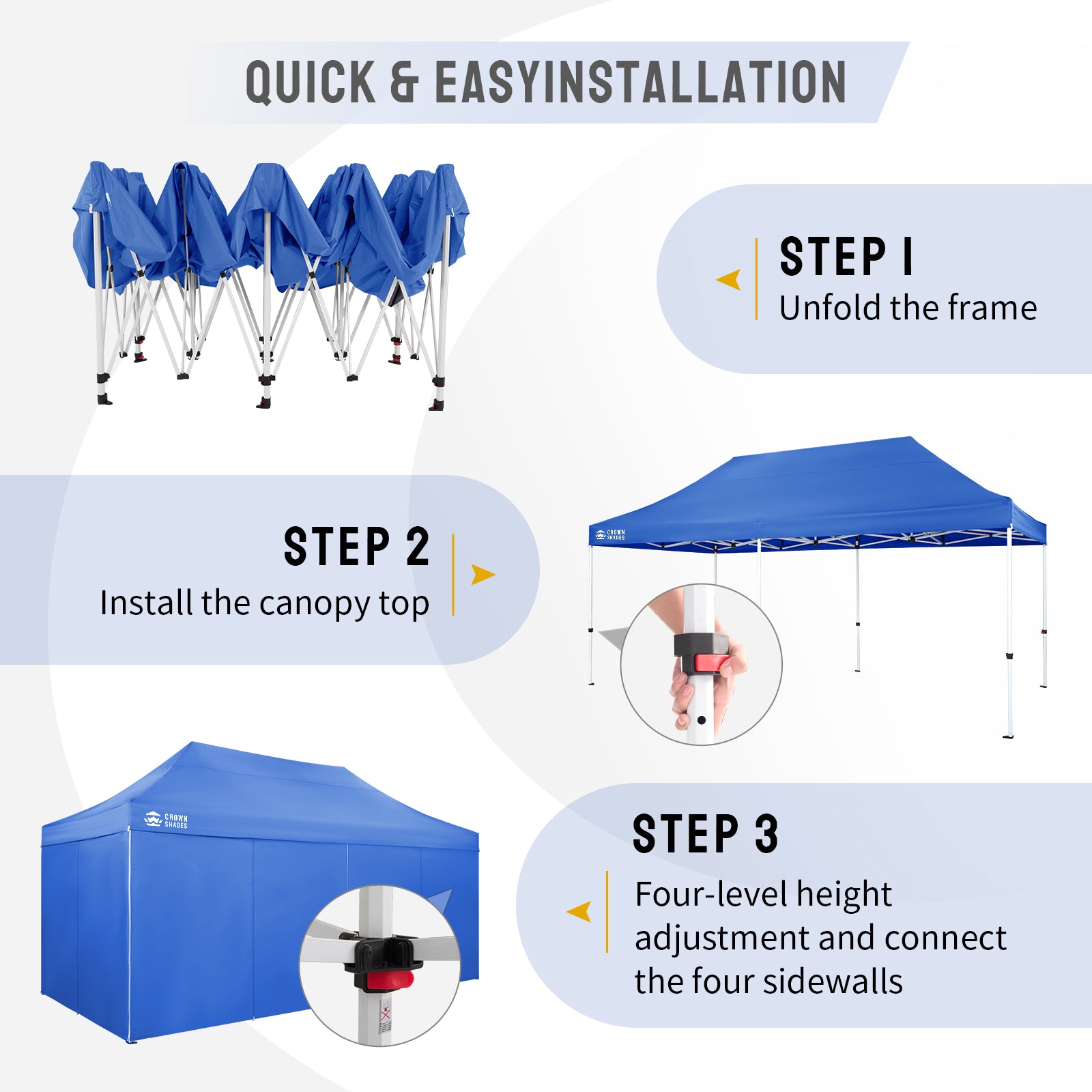 QUICK & EASYINSTALLATION

STEP 1
Unfold the frame

STEP 2
Install the canopy top

CROWN SHADES

CROWN SHADES

STEP 3
Four-level height adjustment and connect the four sidewalls